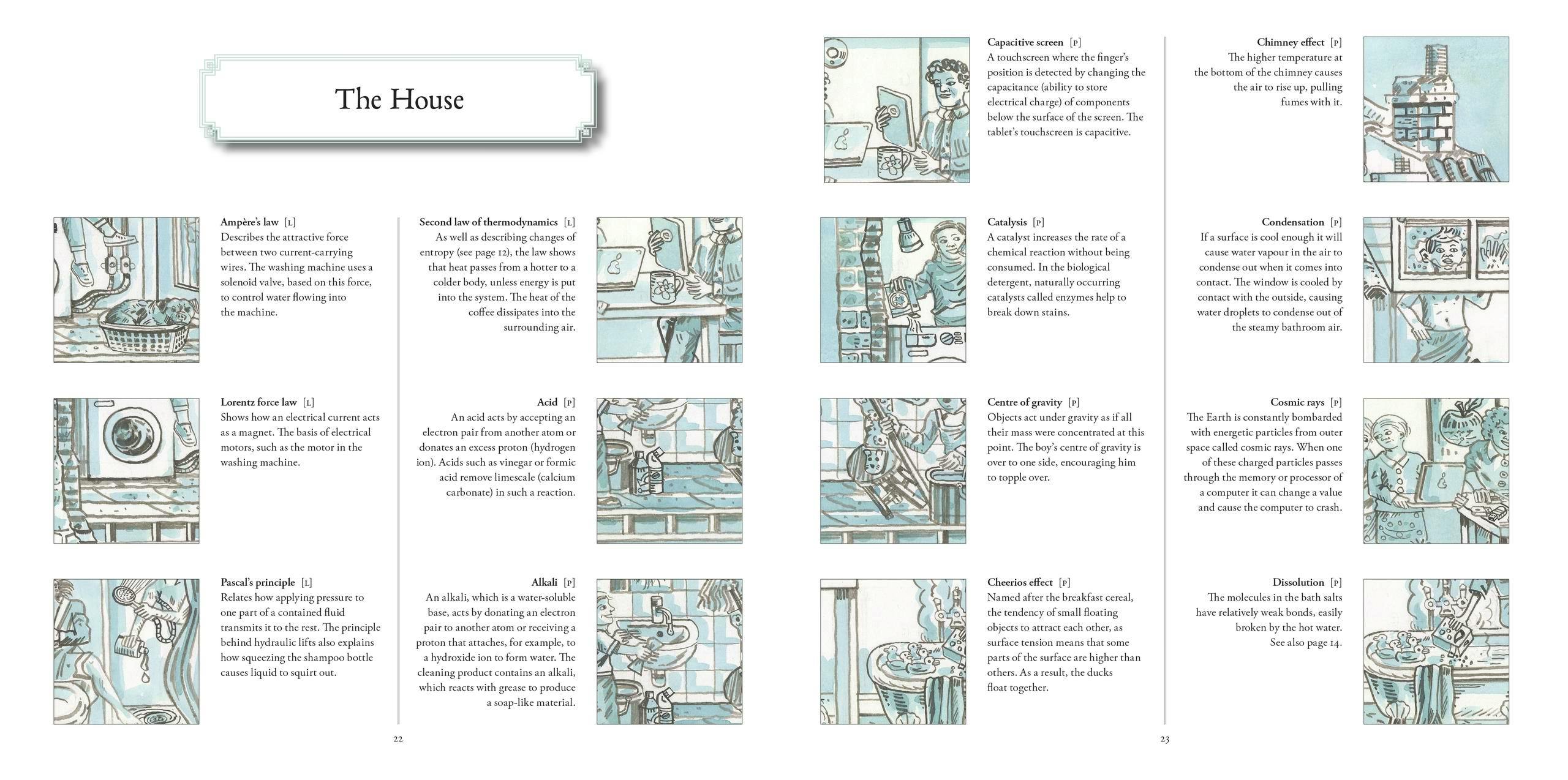 The House

Ampère's law [L]
Describes the attractive force between two current-carrying wires. The washing machine uses a solenoid valve, based on this force, to control water flowing into the machine.

Lorentz force law [L]
Shows how an electrical current acts as a magnet. The basis of electrical motors, such as the motor in the washing machine.

Pascal's principle [L]
Relates how applying pressure to one part of a contained fluid transmits it to the rest. The principle behind hydraulic lifts also explains how squeezing the shampoo bottle causes liquid to squirt out.

Second law of thermodynamics [L]
As well as describing changes of entropy (see page 12), the law shows that heat passes from a hotter to a colder body, unless energy is put into the system. The heat of the coffee dissipates into the surrounding air.

Acid [P]
An acid acts by accepting an electron pair from another atom or donates an excess proton (hydrogen ion). Acids such as vinegar or formic acid remove limescale (calcium carbonate) in such a reaction.

Alkali [P]
An alkali, which is a water-soluble base, acts by donating an electron pair to another atom or receiving a proton that attaches, for example, to a hydroxide ion to form water. The cleaning product contains an alkali, which reacts with grease to produce a soap-like material.

22

Capacitive screen [P]
A touchscreen where the finger's position is detected by changing the capacitance (ability to store electrical charge) of components below the surface of the screen. The tablet's touchscreen is capacitive.

Catalysis [P]
A catalyst increases the rate of a chemical reaction without being consumed. In the biological detergent, naturally occurring catalysts called enzymes help to break down stains.

Centre of gravity [P]
Objects act under gravity as if all their mass were concentrated at this point. The boy's centre of gravity is over to one side, encouraging him to topple over.

Cheerios effect [P]
Named after the breakfast cereal, the tendency of small floating objects to attract each other, as surface tension means that some parts of the surface are higher than others. As a result, the ducks float together.

Chimney effect [P]
The higher temperature at the bottom of the chimney causes the air to rise up, pulling fumes with it.

Condensation [P]
If a surface is cool enough it will cause water vapour in the air to condense out when it comes into contact. The window is cooled by contact with the outside, causing water droplets to condense out of the steamy bathroom air.

Cosmic rays [P]
The Earth is constantly bombarded with energetic particles from outer space called cosmic rays. When one of these charged particles passes through the memory or processor of a computer it can change a value and cause the computer to crash.

Dissolution [P]
The molecules in the bath salts have relatively weak bonds, easily broken by the hot water. See also page 14.

23